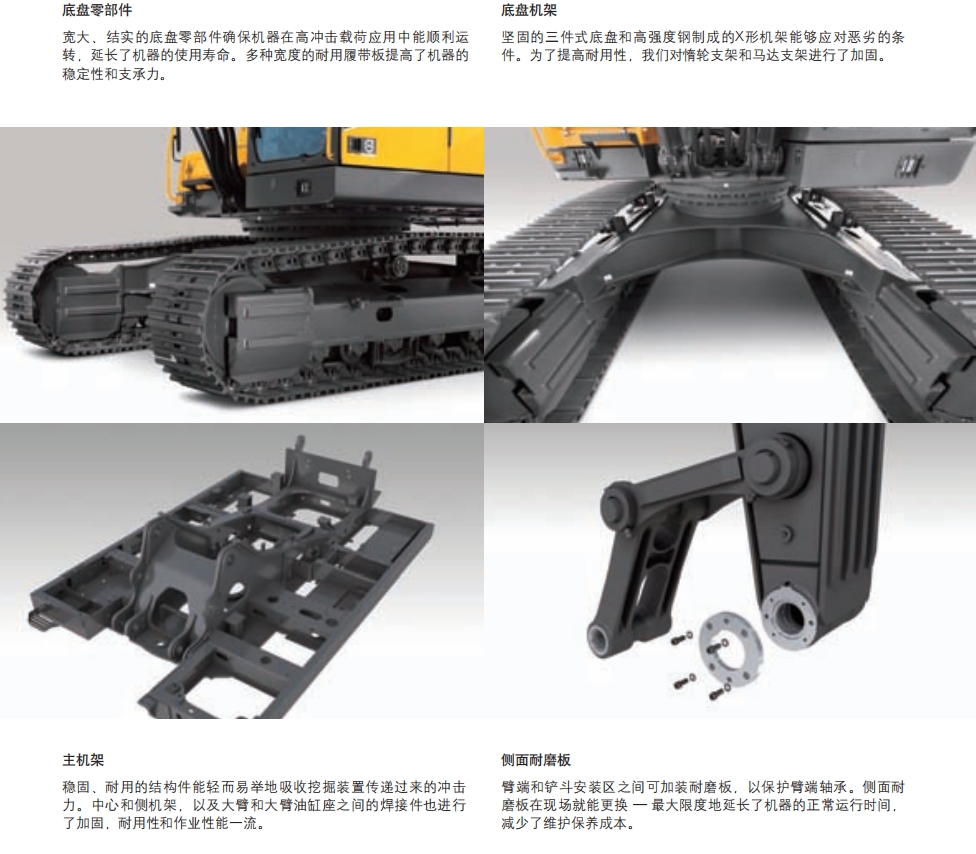 底盘零部件

宽大、结实的底盘零部件确保机器在高冲击载荷应用中能顺利运转，延长了机器的使用寿命。多种宽度的耐用履带板提高了机器的稳定性和支承力。

底盘机架

坚固的三件式底盘和高强度钢制成的X形机架能够应对恶劣的条件。为了提高耐用性，我们对惰轮支架和马达支架进行了加固。

主机架

稳固、耐用的结构件能轻而易举地吸收挖掘装置传递过来的冲击力。中心和侧机架，以及大臂和大臂油缸座之间的焊接件也进行了加固，耐用性和作业性能一流。

侧面耐磨板

臂端和铲斗安装区之间可加装耐磨板，以保护臂端轴承。侧面耐磨板在现场就能更换 — 最大限度地延长了机器的正常运行时间，减少了维护保养成本。